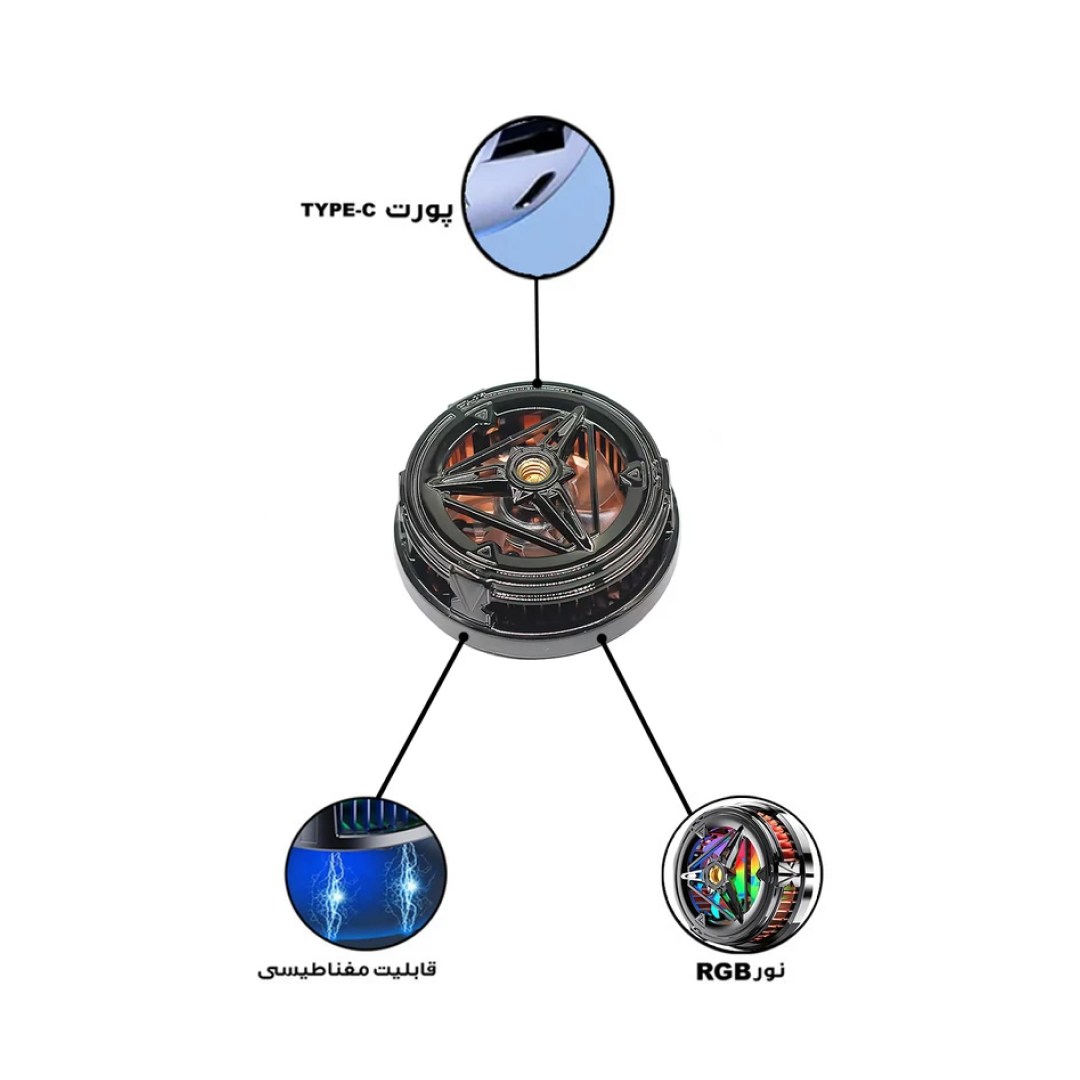 پورت TYPE-C

قابلیت مغناطیسی

نورRGB