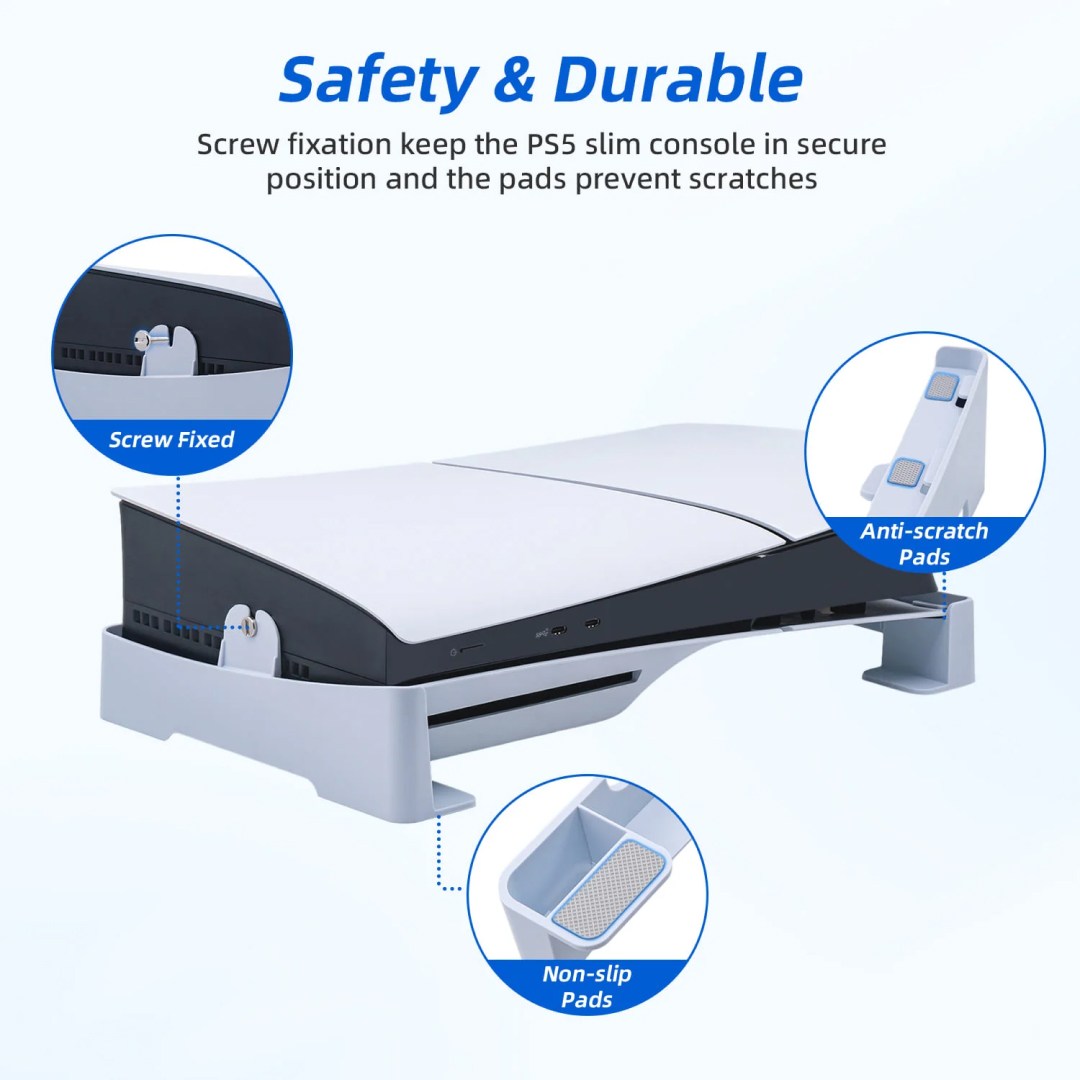 Safety & Durable

Screw fixation keep the PS5 slim console in secure position and the pads prevent scratches

Screw Fixed

Anti-scratch Pads

Non-slip Pads